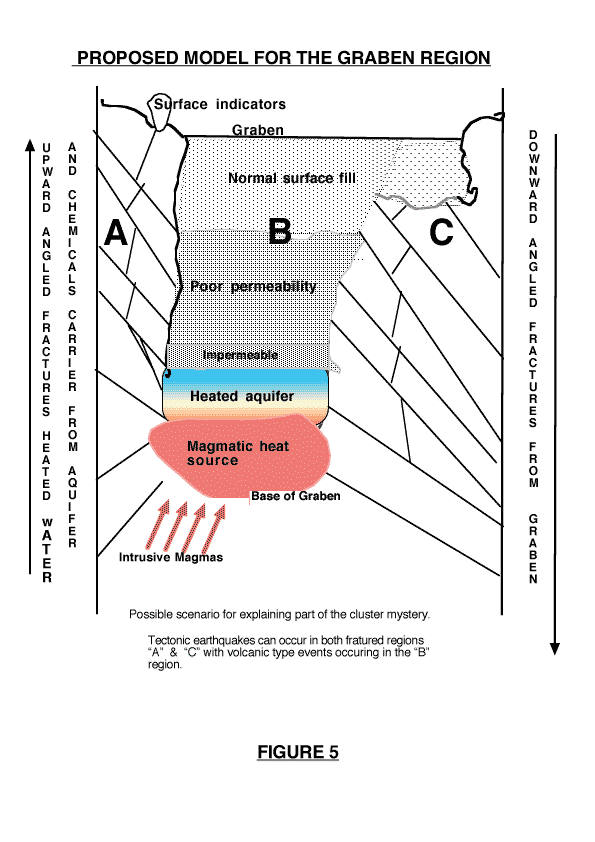 PROPOSED MODEL FOR THE GRABEN REGION

UPWARD ANGLED FRACTURES HEATED WATER

AND CHEMICALS CARRIER FROM AQUIFER

Surface indicators

Graben

Normal surface fill

A

B

C

Poor permeability

Impermeable

Heated aquifer

Magmatic heat source

Base of Graben

Intrusive Magmas

DOWNWARD ANGLED FRACTURES FROM GRABEN

Possible scenario for explaining part of the cluster mystery.

Tectonic earthquakes can occur in both fratured regions "A" & "C" with volcanic type events occuring in the "B" region.

FIGURE 5